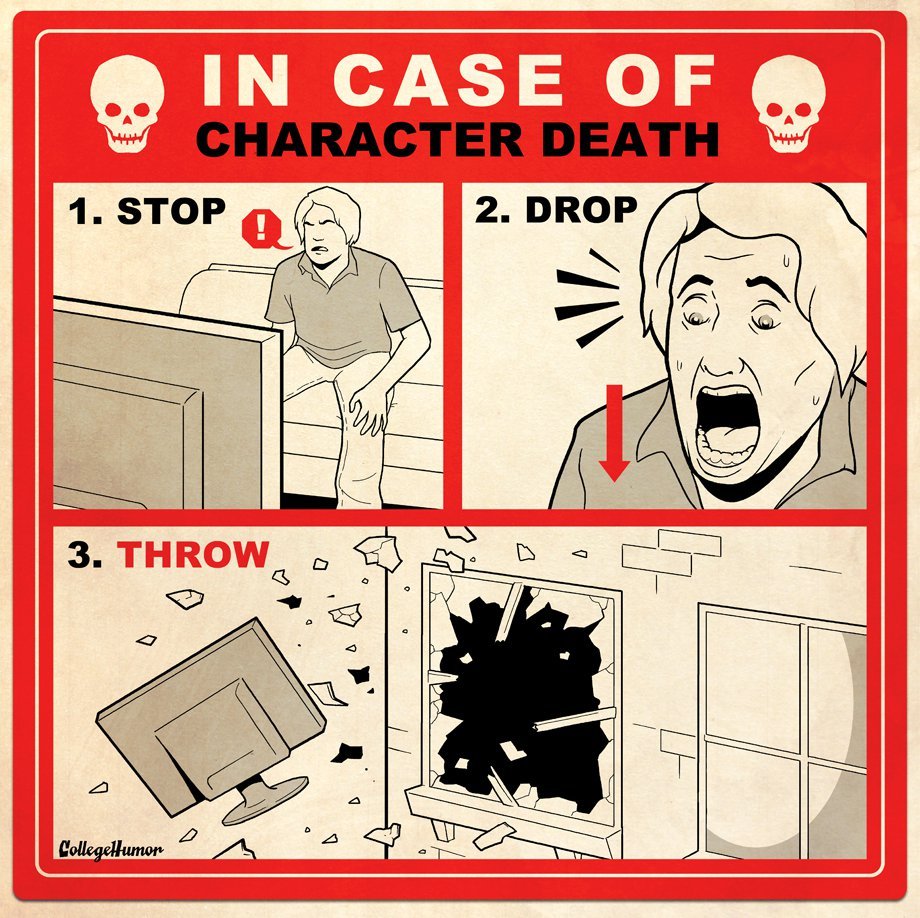 IN CASE OF
CHARACTER DEATH

1. STOP

!

2. DROP

3. THROW

CollegeHumor